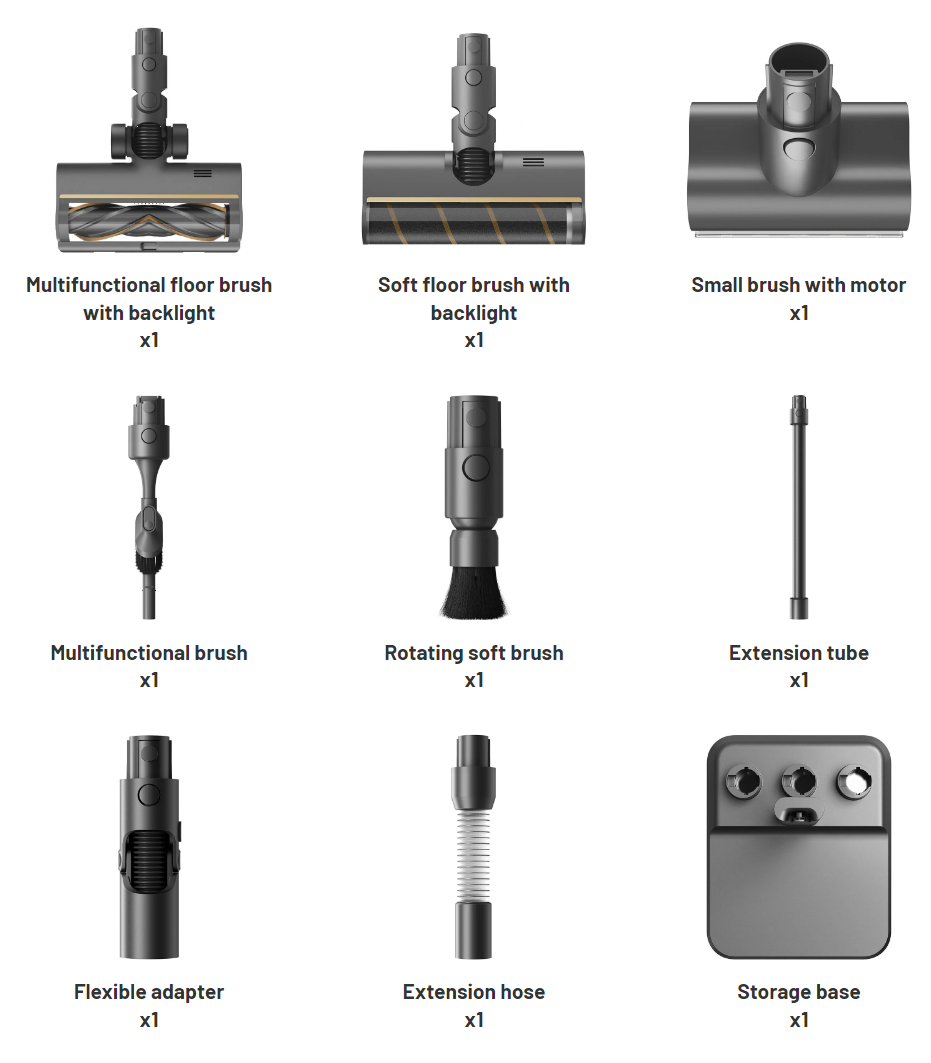 Multifunctional floor brush with backlight
x1

Soft floor brush with backlight
x1

Small brush with motor
x1

Multifunctional brush
x1

Rotating soft brush
x1

Extension tube
x1

Flexible adapter
x1

Extension hose
x1

Storage base
x1